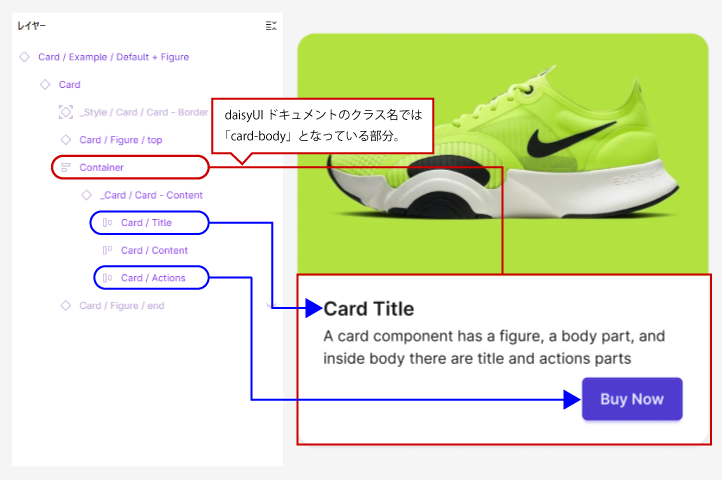 レイヤー

Card / Example / Default + Figure

Card

_Style / Card / Card - Border

Card / Figure / top

Container

_Card / Card - Content

Card / Title

Card / Content

Card / Actions

Card / Figure / end

daisyUI ドキュメントのクラス名では「card-body」となっている部分。

Card Title

A card component has a figure, a body part, and inside body there are title and actions parts

Buy Now